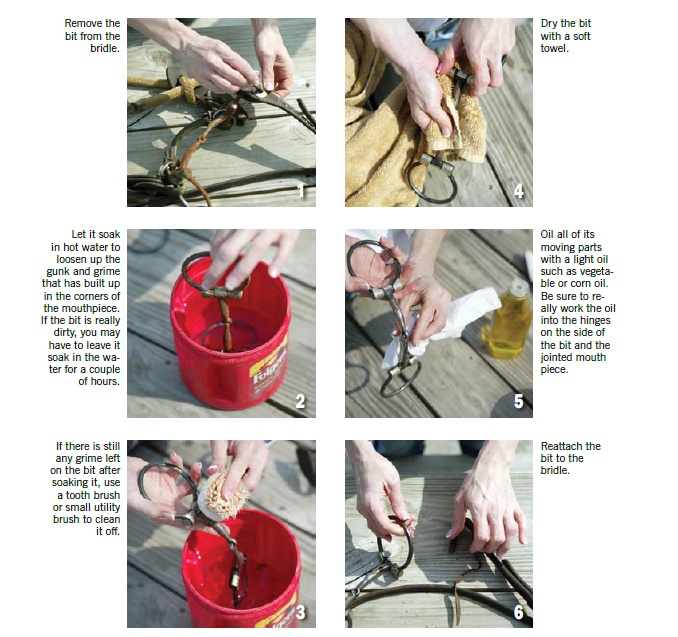 Remove the bit from the bridle.

1

Let it soak in hot water to loosen up the gunk and grime that has built up in the corners of the mouthpiece. If the bit is really dirty, you may have to leave it soak in the water for a couple of hours.

Folgers

2

If there is still any grime left on the bit after soaking it, use a tooth brush or small utility brush to clean it off.

3

Dry the bit with a soft towel.

4

Oil all of its moving parts with a light oil such as vegetable or corn oil. Be sure to really work the oil into the hinges on the side of the bit and the jointed mouth piece.

5

Reattach the bit to the bridle.

6